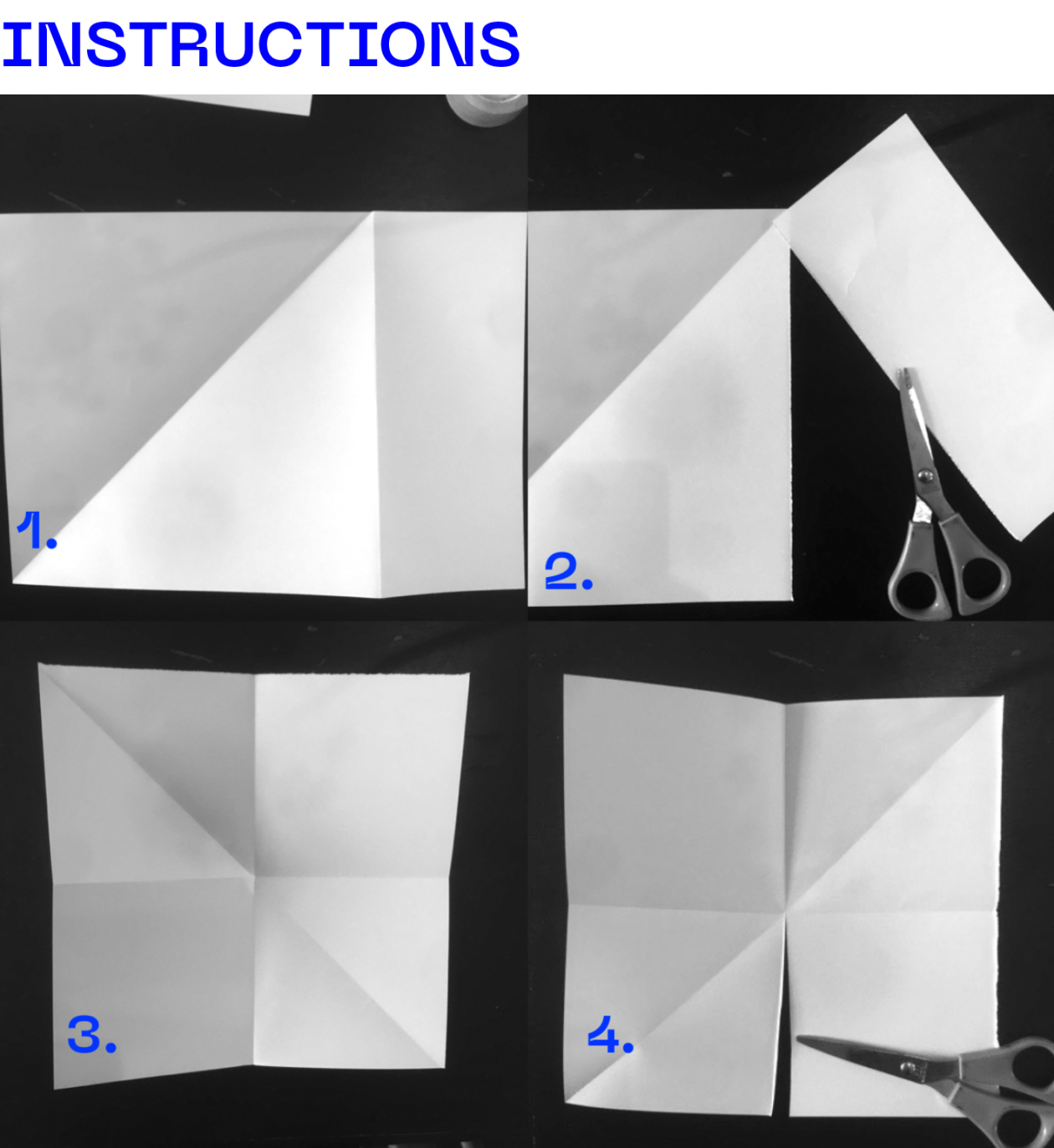 INSTRUCTIONS

1.

2.

3.

4.